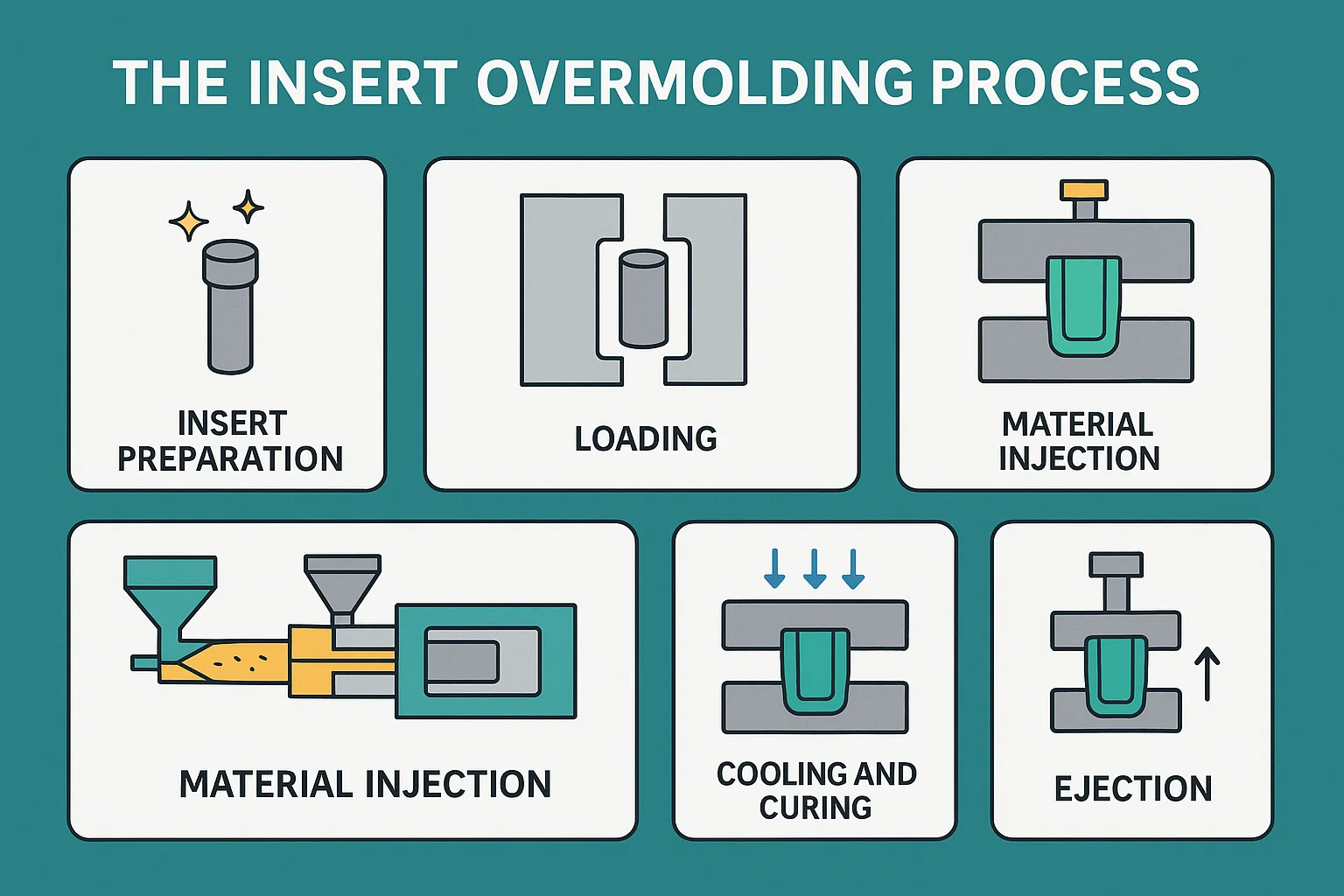 THE INSERT OVERMOLDING PROCESS

INSERT PREPARATION

LOADING

MATERIAL INJECTION

MATERIAL INJECTION

COOLING AND CURING

EJECTION